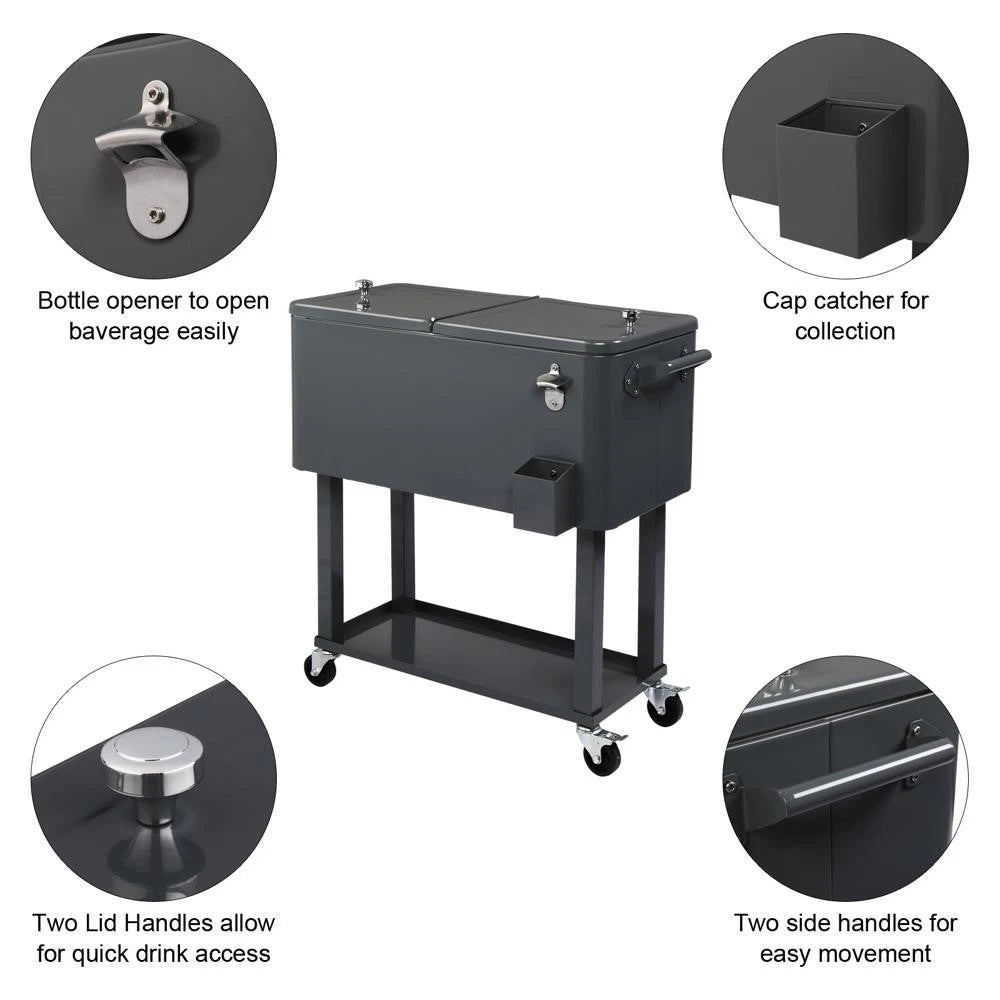 Bottle opener to open baverage easily

Cap catcher for collection

Two Lid Handles allow for quick drink access

Two side handles for easy movement